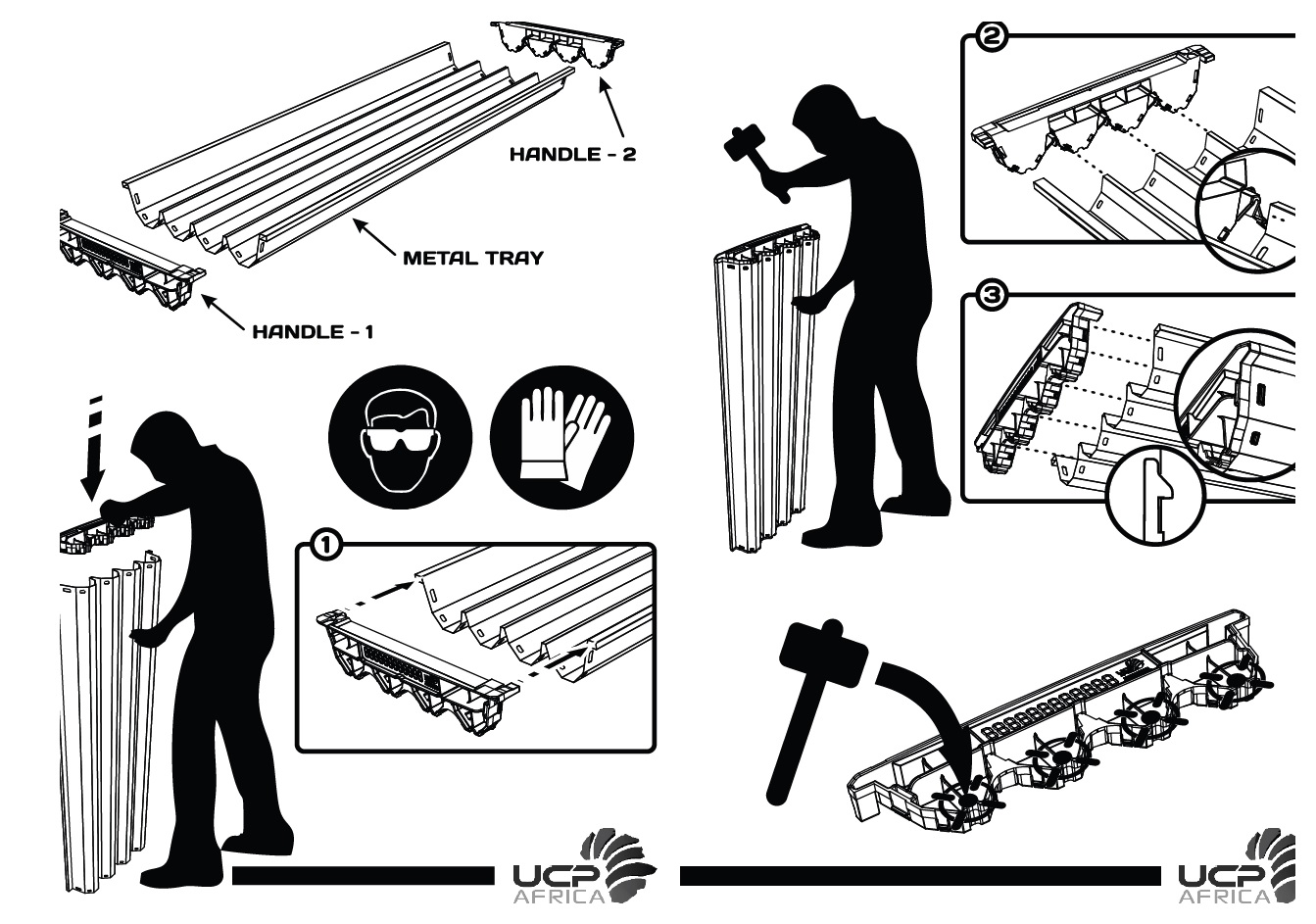 HANDLE - 2

METAL TRAY

HANDLE - 1

1

UCP AFRICA

2

3

UCP AFRICA